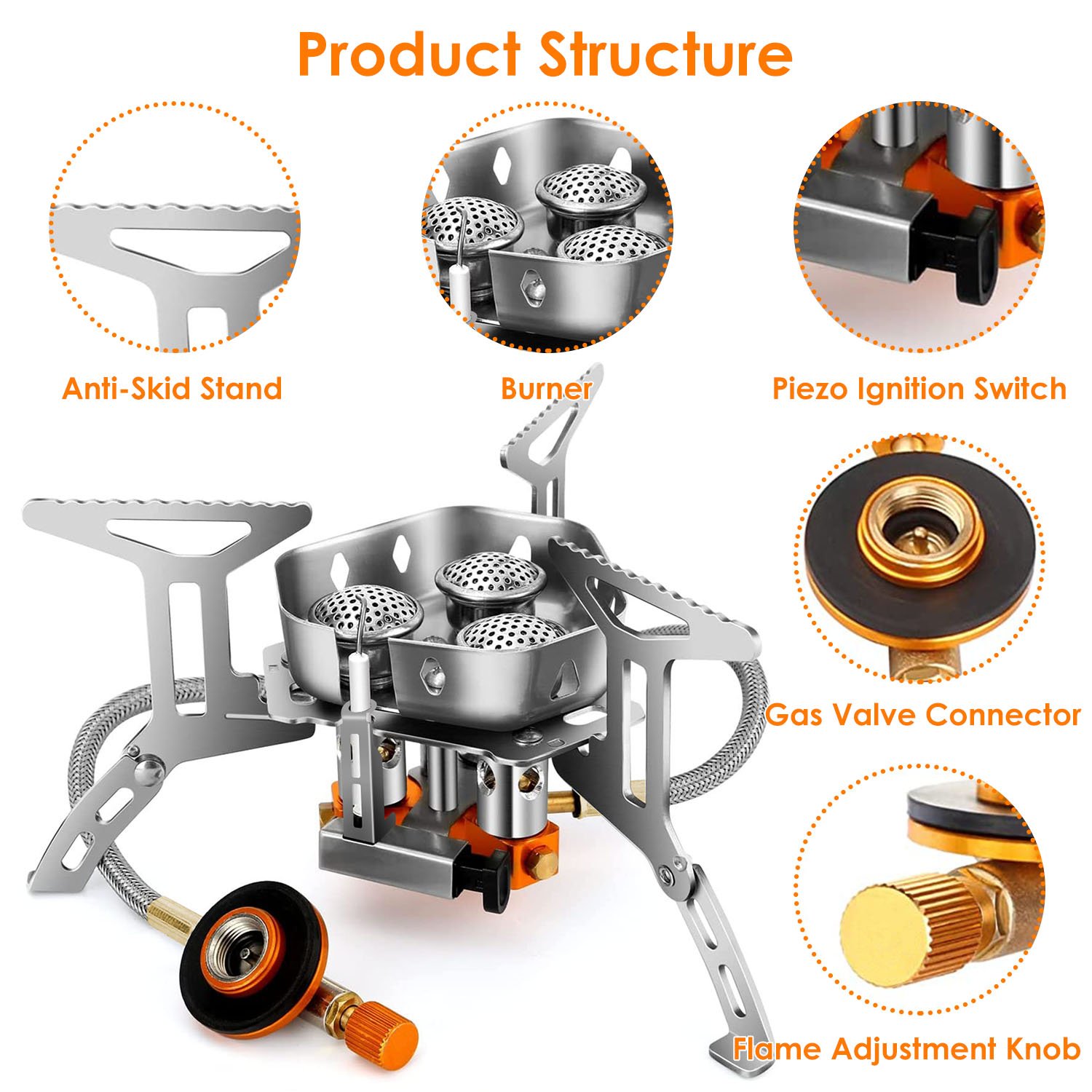 Product Structure

Anti-Skid Stand

Burner

Piezo Ignition Switch

Gas Valve Connector

Flame Adjustment Knob